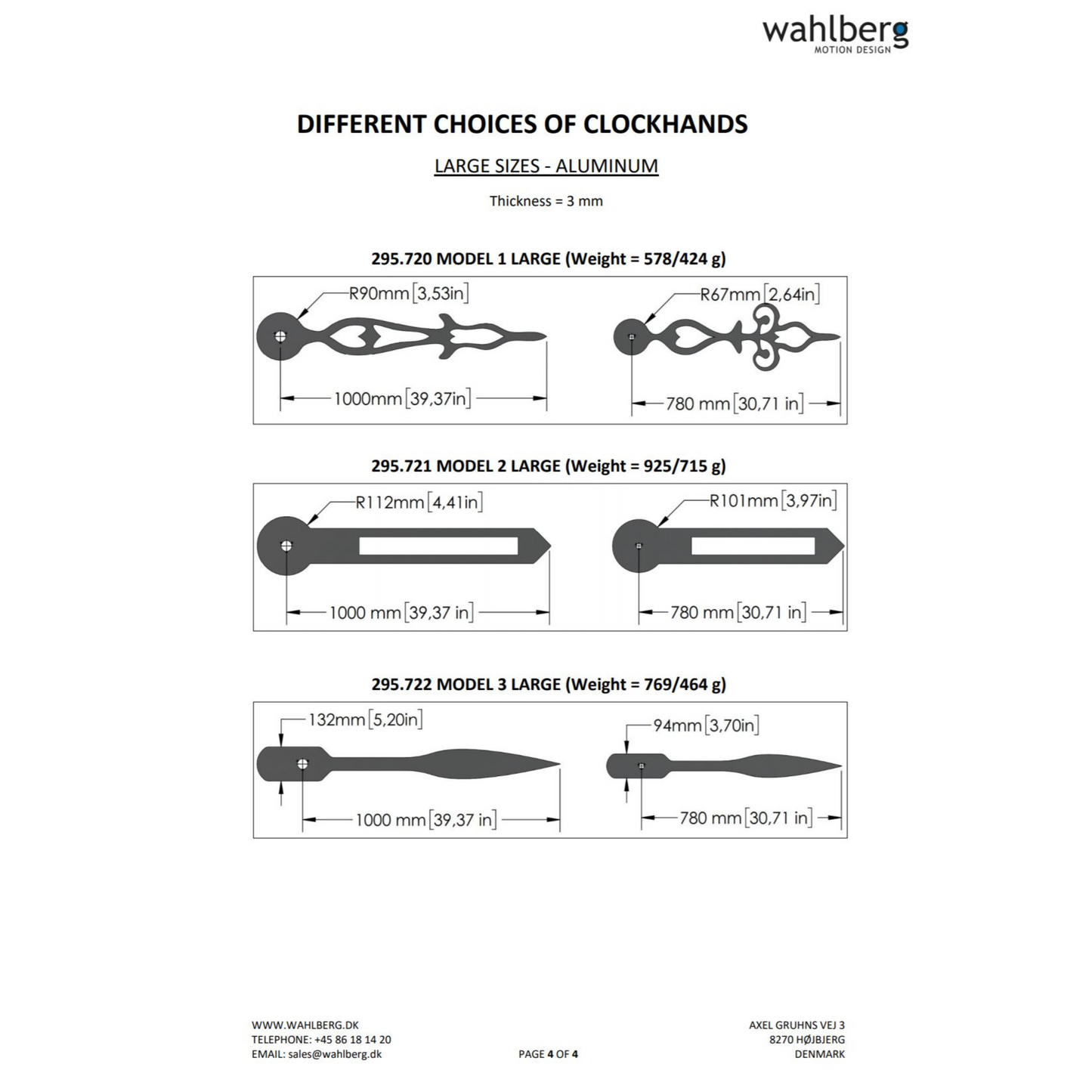 wahlberg
MOTION DESIGN

DIFFERENT CHOICES OF CLOCKHANDS

LARGE SIZES - ALUMINUM

Thickness = 3 mm

295.720 MODEL 1 LARGE (Weight = 578/424 g)

R90mm [3,53in]

1000mm [39,37in]

R67mm [2,64in]

780 mm [30,71 in]

295.721 MODEL 2 LARGE (Weight = 925/715 g)

R112mm [4,41in]

1000 mm [39,37 in]

R101mm [3,97in]

780 mm [30,71 in]

295.722 MODEL 3 LARGE (Weight = 769/464 g)

132mm [5,20in]

1000 mm [39,37 in]

94mm [3,70in]

780 mm [30,71 in]

WWW.WAHLBERG.DK
TELEPHONE: +45 86 18 14 20
EMAIL: sales@wahlberg.dk

PAGE 4 OF 4

AXEL GRUHNS VEJ 3
8270 HØJBJERG
DENMARK